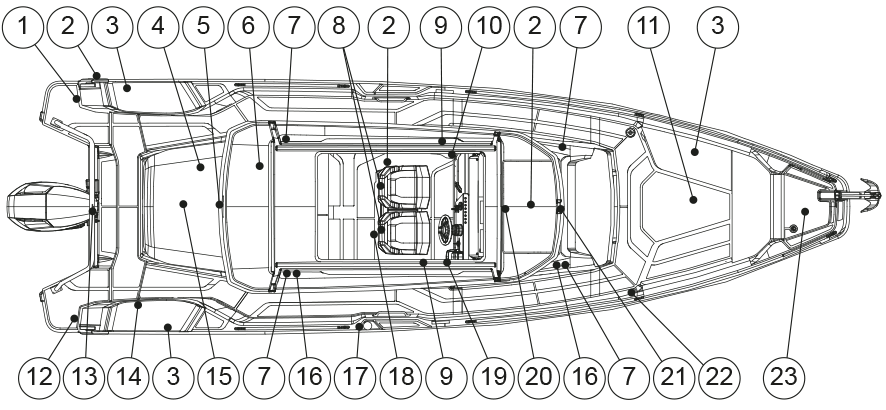 1 2 3 4 5 6 7 8 2 9 10 2 7 11 3

12 13 14 3 15 7 16 17 18 9 19 20 16 7 21 22 23